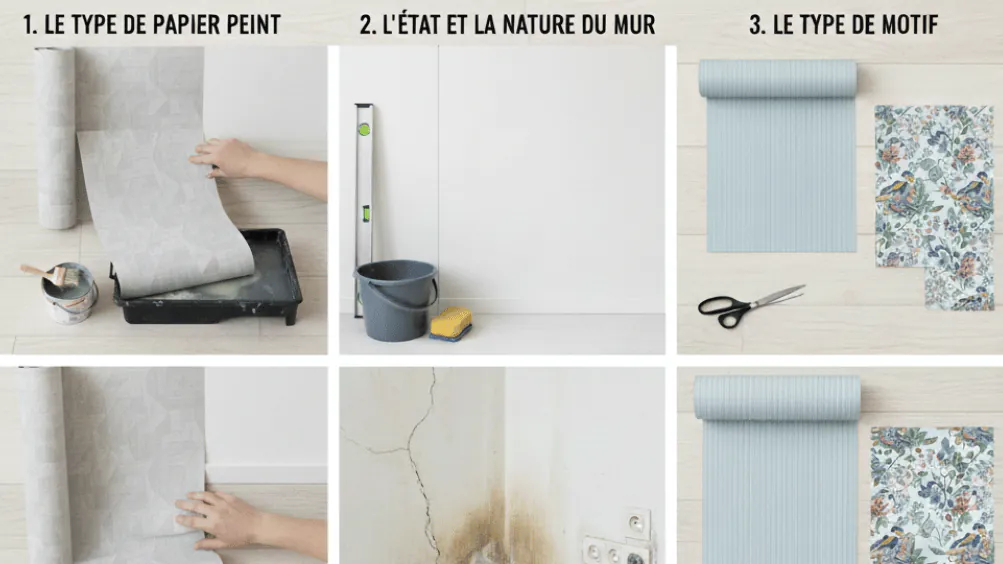 1. LE TYPE DE PAPIER PEINT

2. L'ÉTAT ET LA NATURE DU MUR

3. LE TYPE DE MOTIF